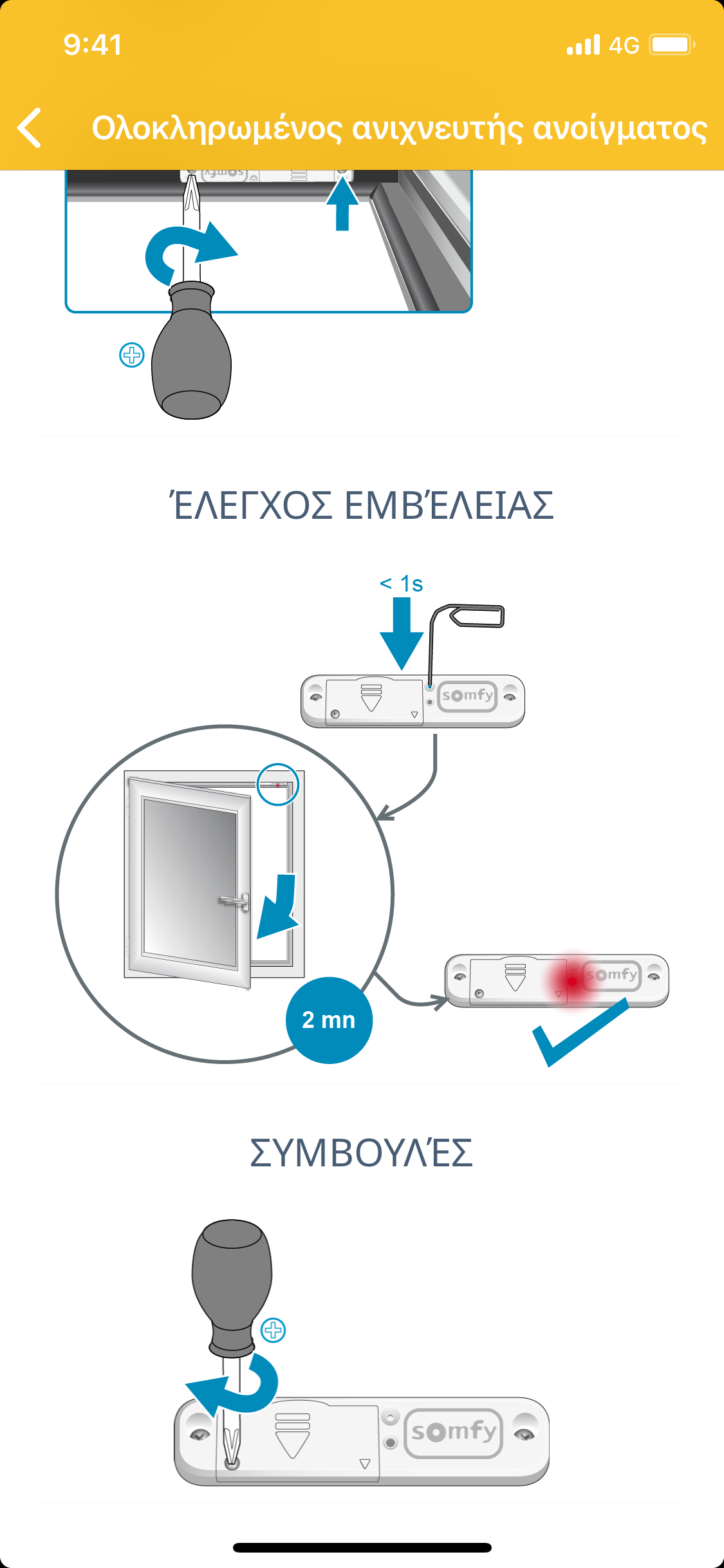 9:41

4G

Ολοκληρωμένος ανιχνευτής ανοίγματος

somfy

ΈΛΕΓΧΟΣ ΕΜΒΈΛΕΙΑΣ

< 1s

somfy

2 mn

somfy

ΣΥΜΒΟΥΛΈΣ

somfy